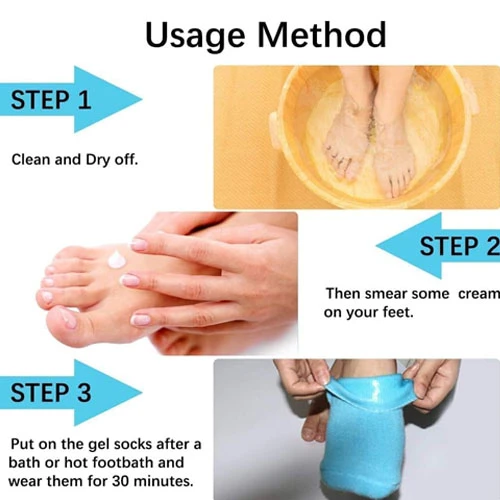 Usage Method

STEP 1

Clean and Dry off.

STEP 2

Then smear some cream on your feet.

STEP 3

Put on the gel socks after a bath or hot footbath and wear them for 30 minutes.