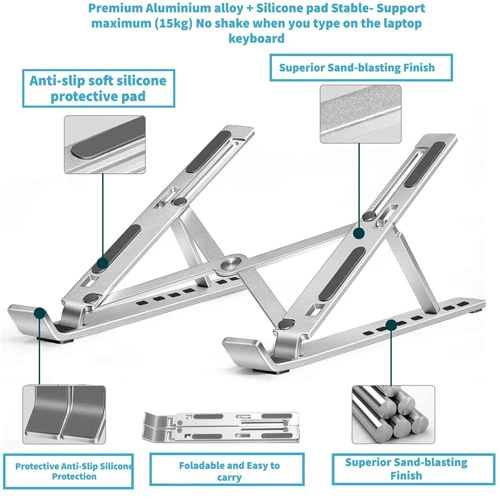 Premium Aluminium alloy + Silicone pad Stable- Support maximum (15kg) No shake when you type on the laptop keyboard

Anti-slip soft silicone protective pad

Superior Sand-blasting Finish

Protective Anti-Slip Silicone Protection

Foladable and Easy to carry

Superior Sand-blasting Finish