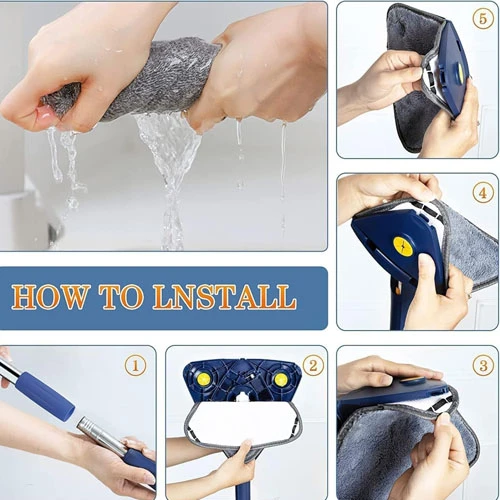 ⑤

④

HOW TO LNSTALL

①

②

③