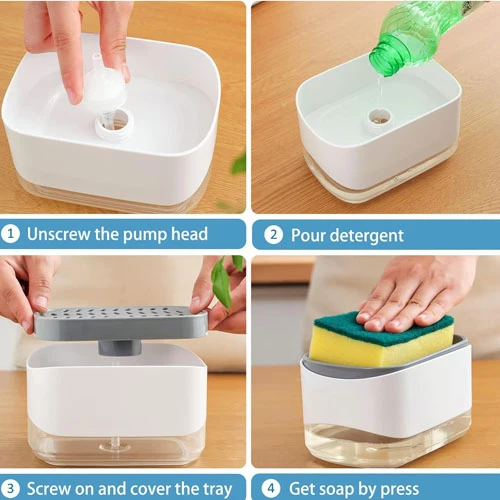 1 Unscrew the pump head

2 Pour detergent

3 Screw on and cover the tray

4 Get soap by press