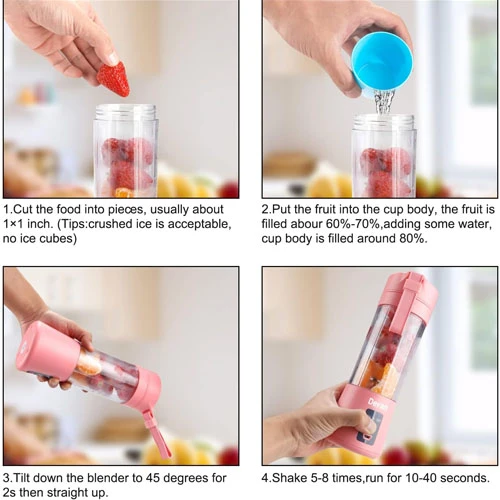 1.Cut the food into pieces, usually about 1×1 inch. (Tips:crushed ice is acceptable, no ice cubes)

2.Put the fruit into the cup body, the fruit is filled abour 60%-70%,adding some water, cup body is filled around 80%.

Devan

3.Tilt down the blender to 45 degrees for 2s then straight up.

4.Shake 5-8 times,run for 10-40 seconds.