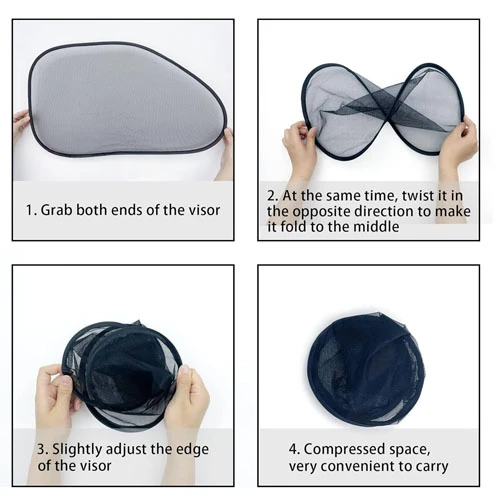 1. Grab both ends of the visor

2. At the same time, twist it in the opposite direction to make it fold to the middle

3. Slightly adjust the edge of the visor

4. Compressed space, very convenient to carry