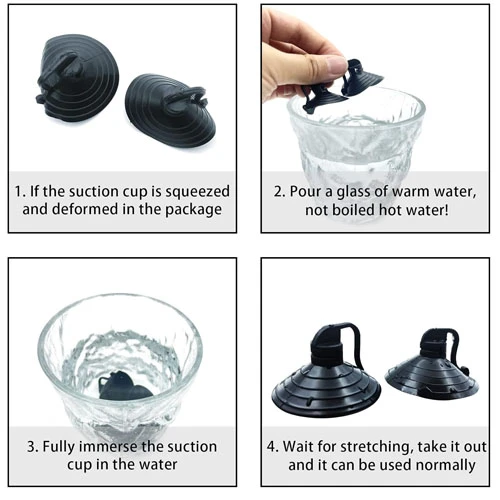 1. If the suction cup is squeezed and deformed in the package

2. Pour a glass of warm water, not boiled hot water!

3. Fully immerse the suction cup in the water

4. Wait for stretching, take it out and it can be used normally