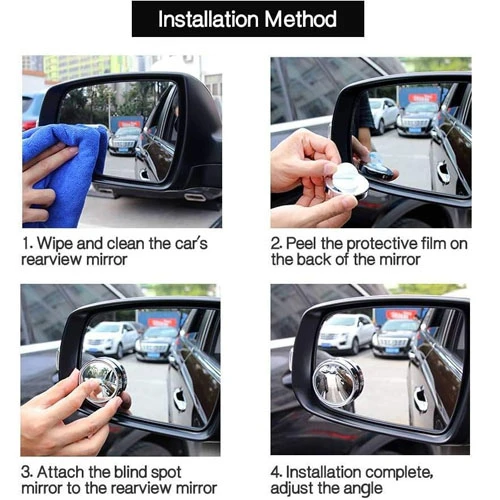 Installation Method

1. Wipe and clean the car's rearview mirror

2. Peel the protective film on the back of the mirror

3. Attach the blind spot mirror to the rearview mirror

4. Installation complete, adjust the angle